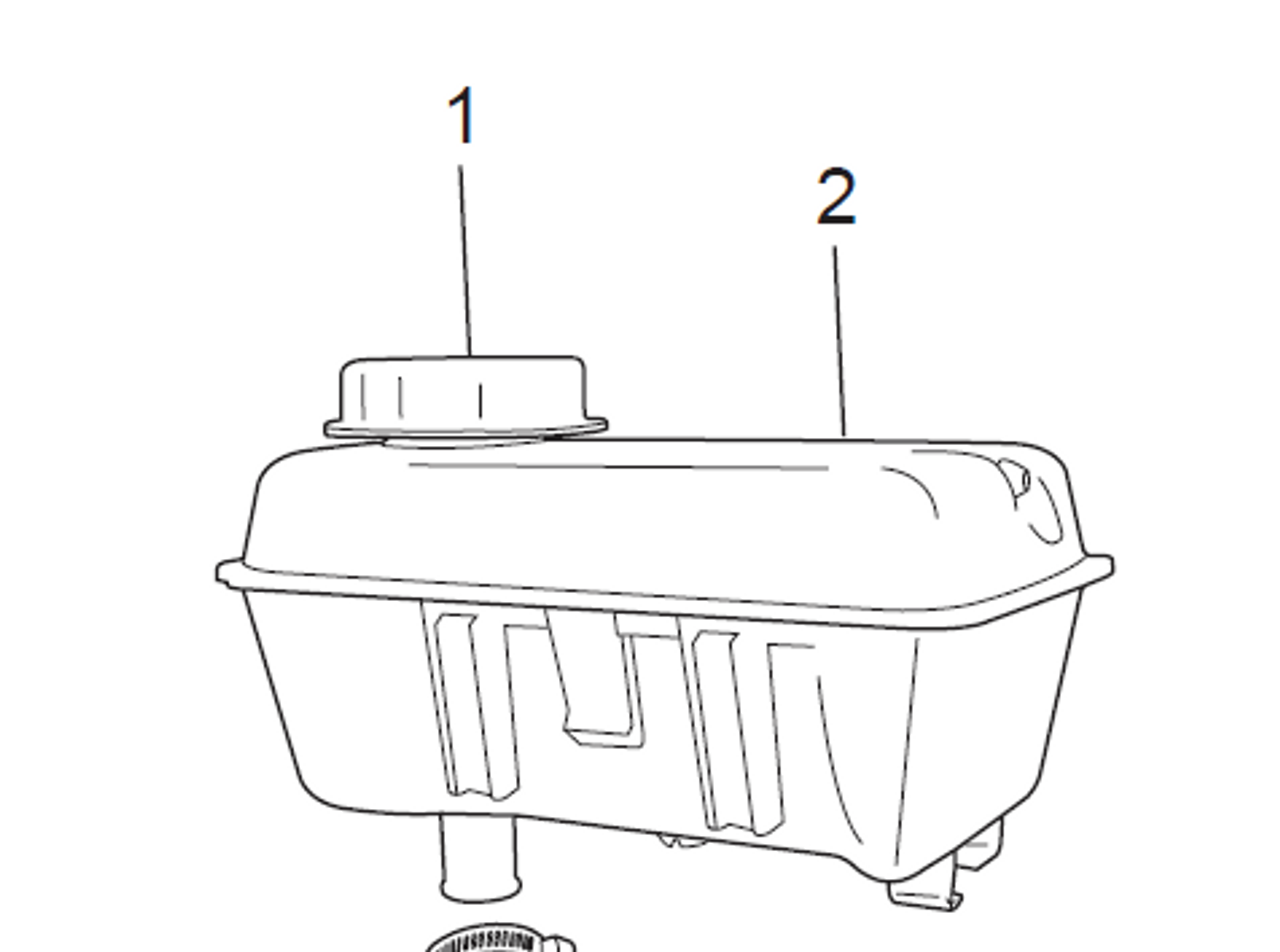 1
2